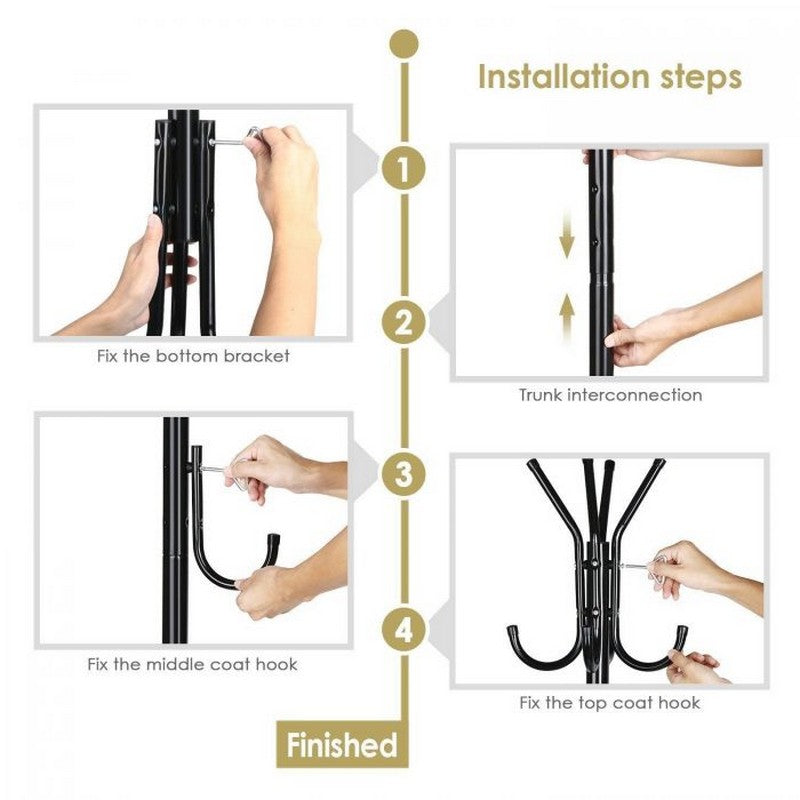 Installation steps

1

Fix the bottom bracket

2

Trunk interconnection

3

Fix the middle coat hook

4

Fix the top coat hook

Finished